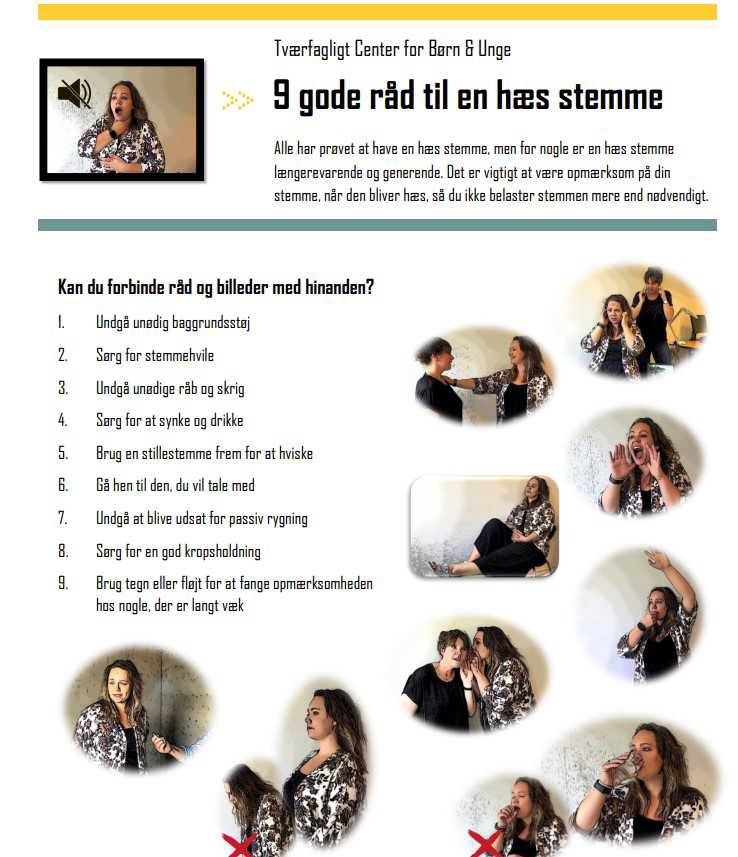 Tværfagligt Center for Børn & Unge

9 gode råd til en hæs stemme

Alle har prøvet at have en hæs stemme, men for nogle er en hæs stemme længerevarende og generende. Det er vigtigt at være opmærksom på din stemme, når den bliver hæs, så du ikke belaster stemmen mere end nødvendigt.

Kan du forbinde råd og billeder med hinanden?

1. Undgå unødig baggrundsstøj
2. Sørg for stemmehvile
3. Undgå unødige råb og skrig
4. Sørg for at synke og drikke
5. Brug en stillestemme frem for at hviske
6. Gå hen til den, du vil tale med
7. Undgå at blive udsat for passiv rygning
8. Sørg for en god kropsholdning
9. Brug tegn eller fløjt for at fange opmærksomheden hos nogle, der er langt væk